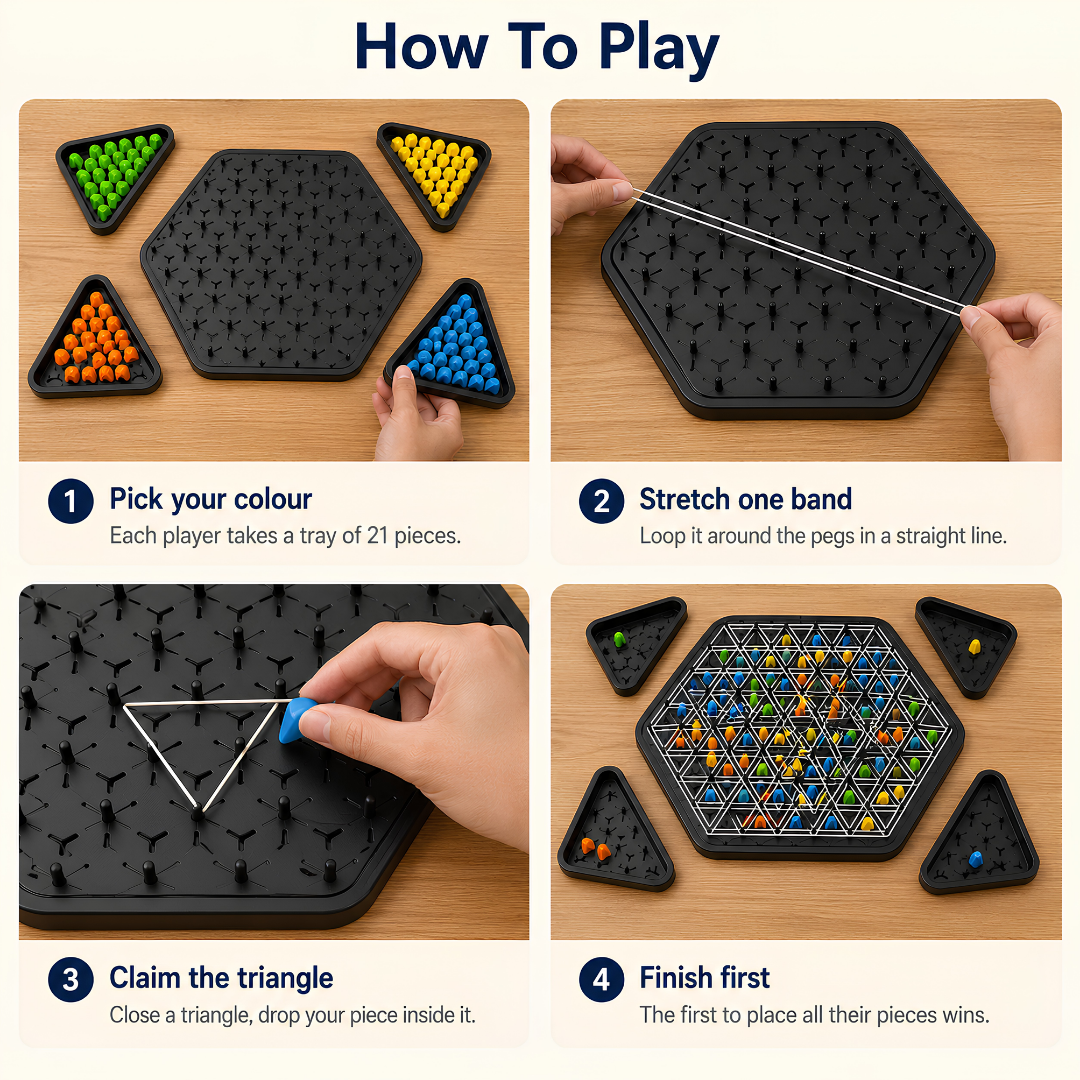 How To Play

1 Pick your colour
Each player takes a tray of 21 pieces.

2 Stretch one band
Loop it around the pegs in a straight line.

3 Claim the triangle
Close a triangle, drop your piece inside it.

4 Finish first
The first to place all their pieces wins.